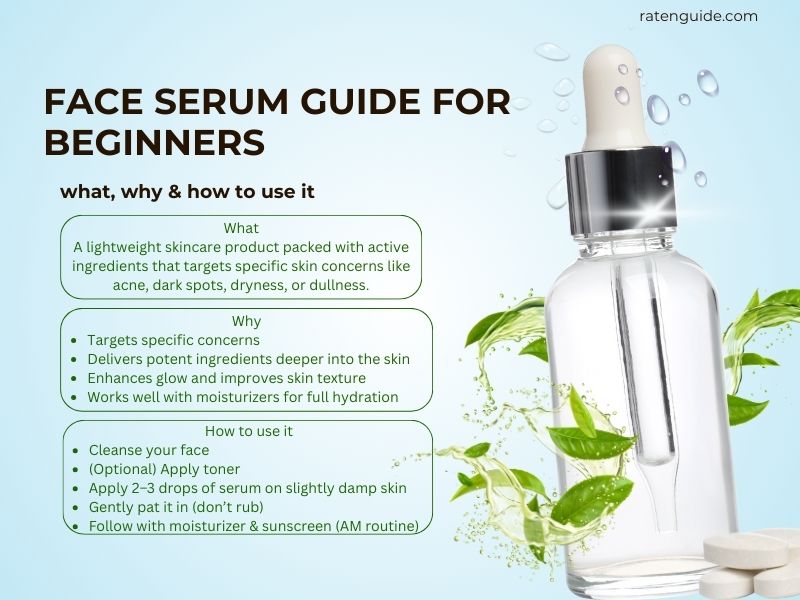 ratenguide.com

FACE SERUM GUIDE FOR BEGINNERS

what, why & how to use it

What
A lightweight skincare product packed with active ingredients that targets specific skin concerns like acne, dark spots, dryness, or dullness.

Why
- Targets specific concerns
- Delivers potent ingredients deeper into the skin
- Enhances glow and improves skin texture
- Works well with moisturizers for full hydration

How to use it
- Cleanse your face
- (Optional) Apply toner
- Apply 2–3 drops of serum on slightly damp skin
- Gently pat it in (don't rub)
- Follow with moisturizer & sunscreen (AM routine)